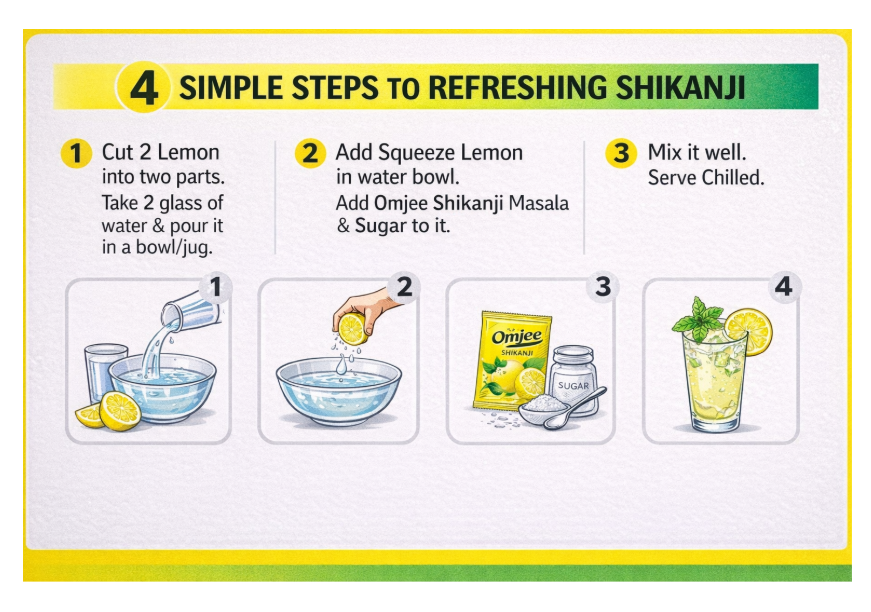 4 SIMPLE STEPS TO REFRESHING SHIKANJI

1 Cut 2 Lemon into two parts.
Take 2 glass of water & pour it in a bowl/jug.

2 Add Squeeze Lemon in water bowl.
Add Omjee Shikanji Masala & Sugar to it.

3 Mix it well.
Serve Chilled.

1

2

3

Omjee
SHIKANJI

SUGAR

4