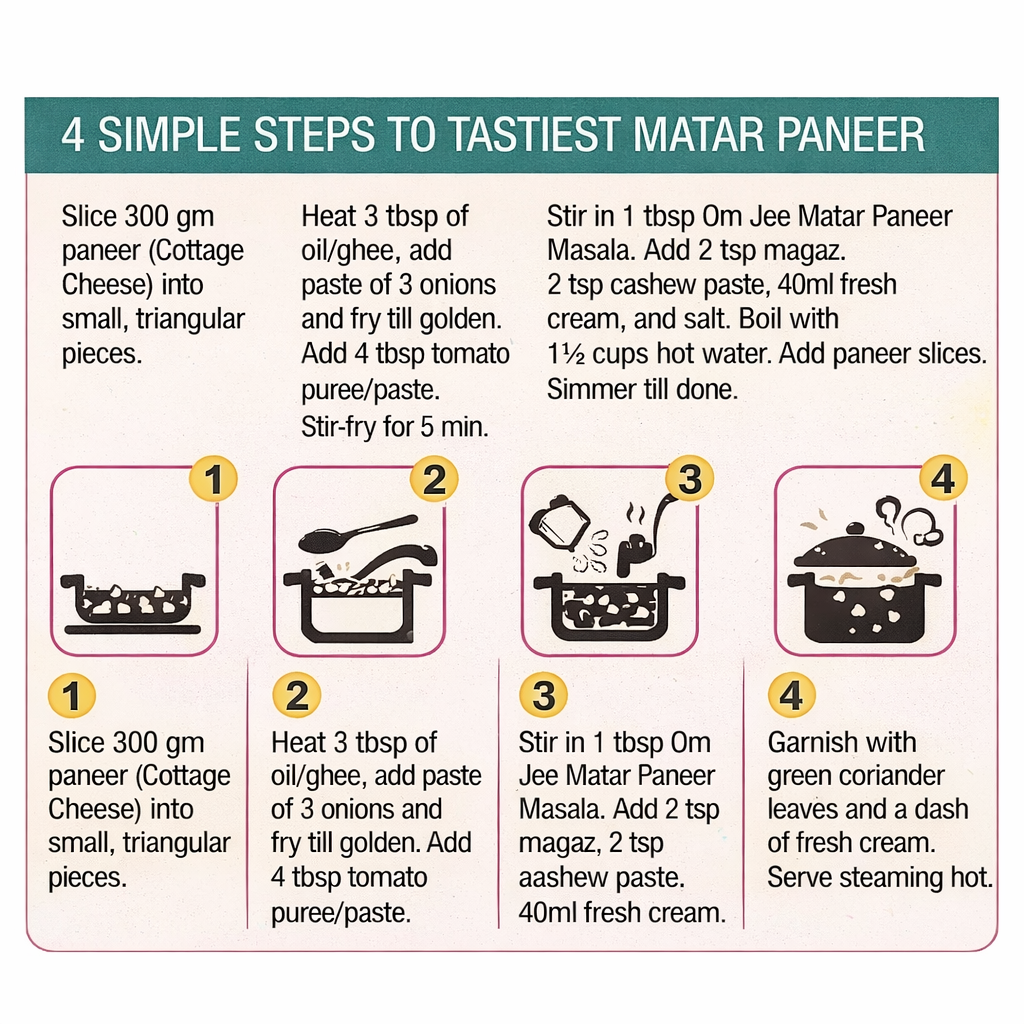 4 SIMPLE STEPS TO TASTIEST MATAR PANEER

Slice 300 gm paneer (Cottage Cheese) into small, triangular pieces.

Heat 3 tbsp of oil/ghee, add paste of 3 onions and fry till golden. Add 4 tbsp tomato puree/paste. Stir-fry for 5 min.

Stir in 1 tbsp Om Jee Matar Paneer Masala. Add 2 tsp magaz. 2 tsp cashew paste, 40ml fresh cream, and salt. Boil with 1½ cups hot water. Add paneer slices. Simmer till done.

1

2

3

4

1
Slice 300 gm paneer (Cottage Cheese) into small, triangular pieces.

2
Heat 3 tbsp of oil/ghee, add paste of 3 onions and fry till golden. Add 4 tbsp tomato puree/paste.

3
Stir in 1 tbsp Om Jee Matar Paneer Masala. Add 2 tsp magaz, 2 tsp aashew paste. 40ml fresh cream.

4
Garnish with green coriander leaves and a dash of fresh cream. Serve steaming hot.